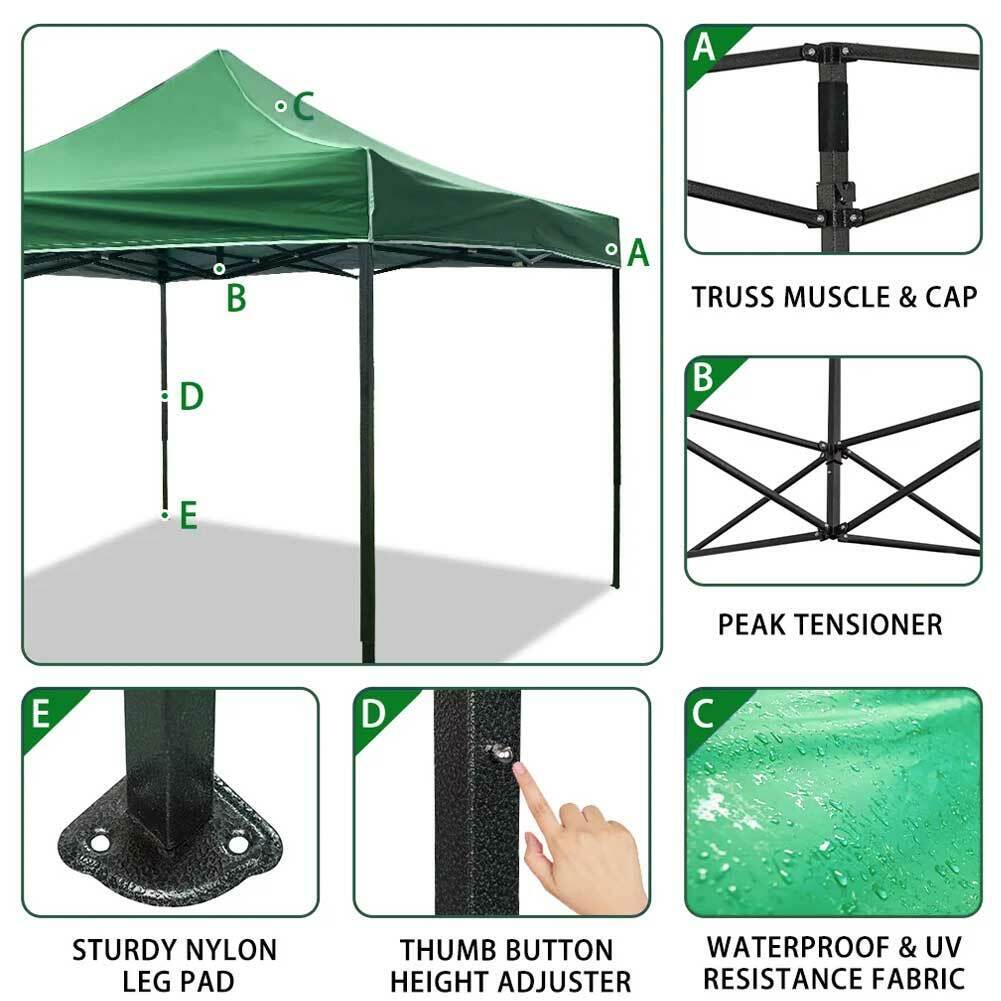 C
A
B
D
E

A
TRUSS MUSCLE & CAP

B
PEAK TENSIONER

E
STURDY NYLON LEG PAD

D
THUMB BUTTON HEIGHT ADJUSTER

C
WATERPROOF & UV RESISTANCE FABRIC