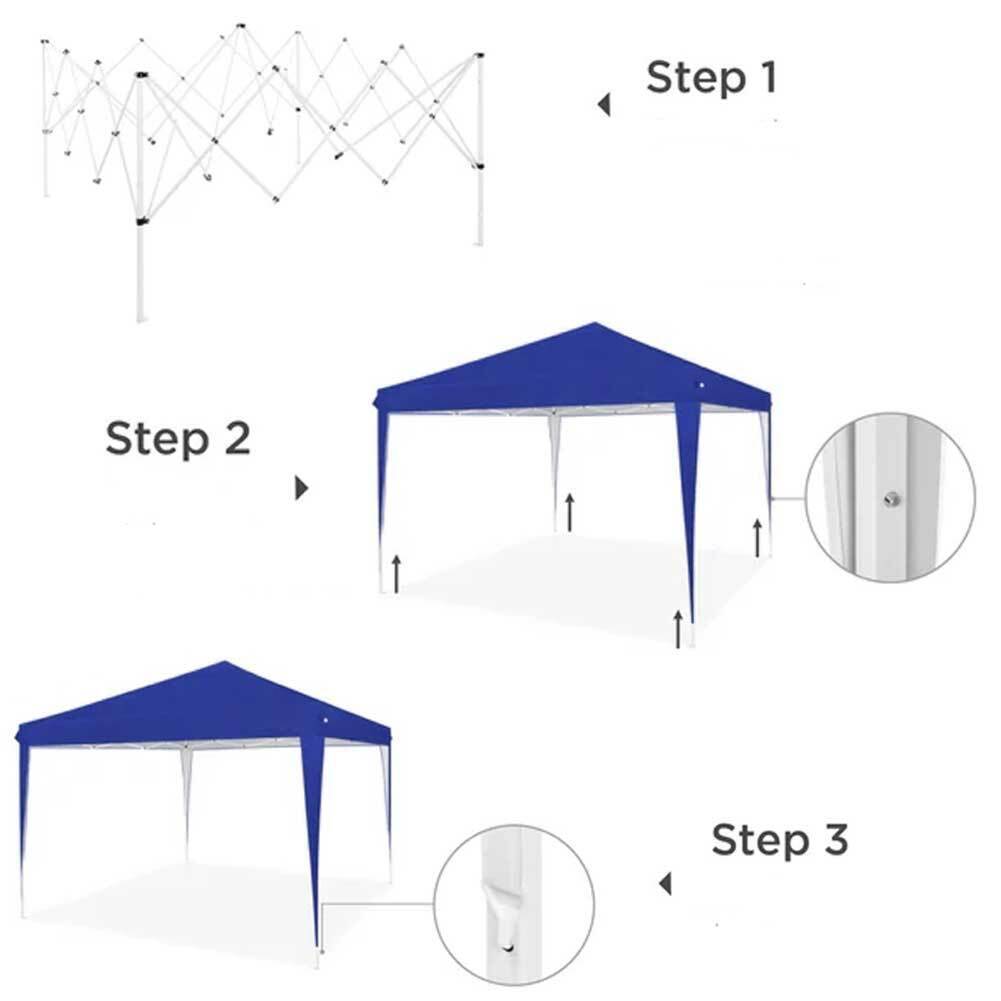 Step 1

Step 2

Step 3